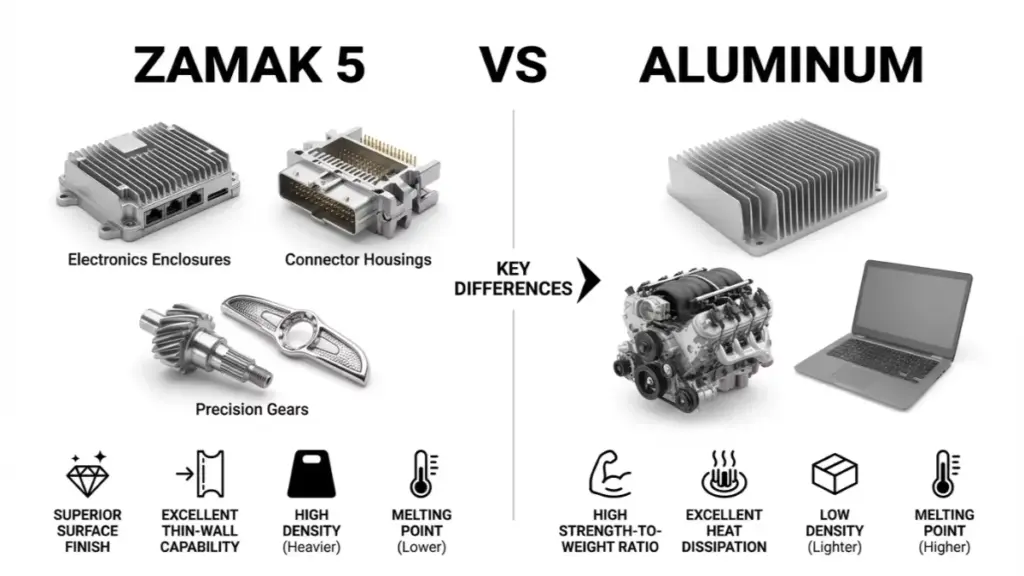 ZAMAK 5 VS ALUMINUM

Electronics Enclosures

Connector Housings

Precision Gears

KEY DIFFERENCES

SUPERIOR SURFACE FINISH

EXCELLENT THIN-WALL CAPABILITY

HIGH DENSITY (Heavier)

MELTING POINT (Lower)

HIGH STRENGTH-TO-WEIGHT RATIO

EXCELLENT HEAT DISSIPATION

LOW DENSITY (Lighter)

MELTING POINT (Higher)